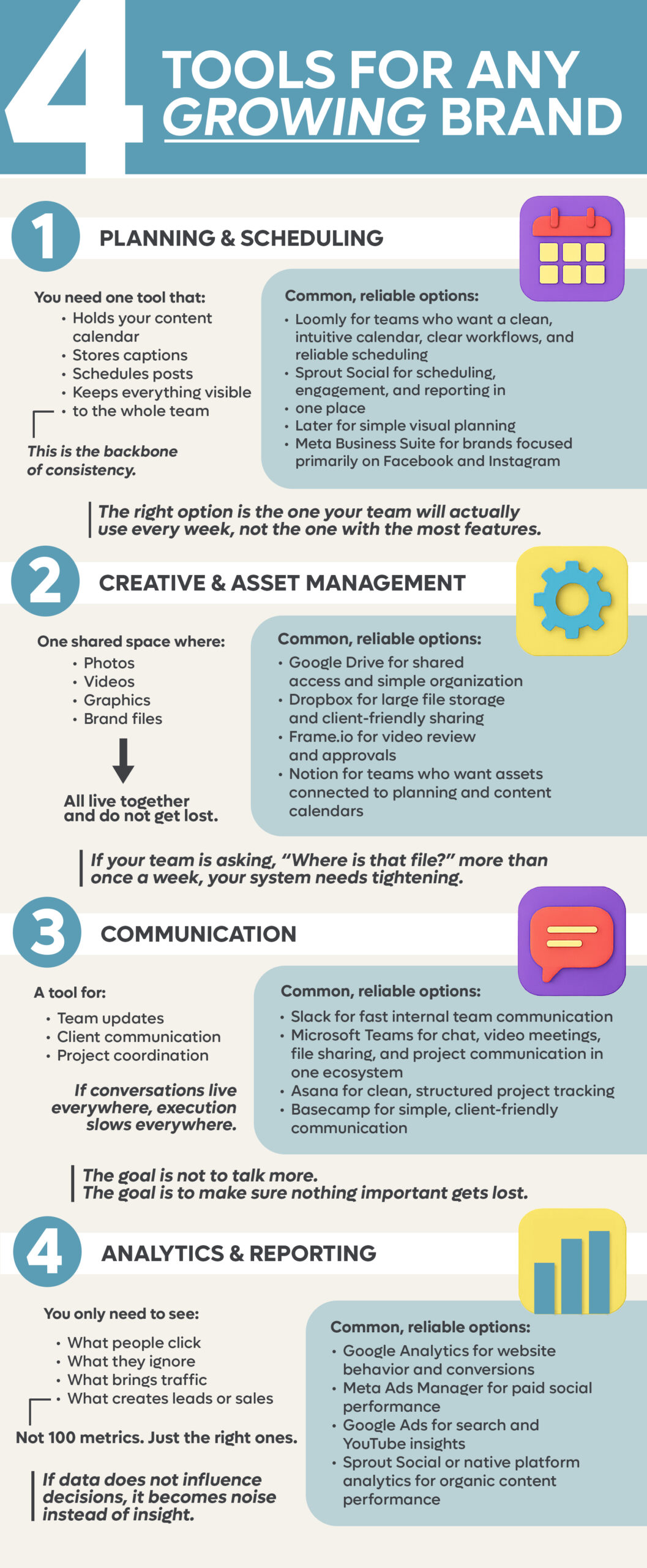 4 TOOLS FOR ANY GROWING BRAND

1 PLANNING & SCHEDULING

You need one tool that:
• Holds your content calendar
• Stores captions
• Schedules posts
• Keeps everything visible
• to the whole team

This is the backbone of consistency.

Common, reliable options:
• Loomly for teams who want a clean, intuitive calendar, clear workflows, and reliable scheduling
• Sprout Social for scheduling, engagement, and reporting in
• one place
• Later for simple visual planning
• Meta Business Suite for brands focused primarily on Facebook and Instagram

The right option is the one your team will actually use every week, not the one with the most features.

2 CREATIVE & ASSET MANAGEMENT

One shared space where:
• Photos
• Videos
• Graphics
• Brand files

All live together and do not get lost.

Common, reliable options:
• Google Drive for shared access and simple organization
• Dropbox for large file storage and client-friendly sharing
• Frame.io for video review and approvals
• Notion for teams who want assets connected to planning and content calendars

If your team is asking, "Where is that file?" more than once a week, your system needs tightening.

3 COMMUNICATION

A tool for:
• Team updates
• Client communication
• Project coordination

If conversations live everywhere, execution slows everywhere.

Common, reliable options:
• Slack for fast internal team communication
• Microsoft Teams for chat, video meetings, file sharing, and project communication in one ecosystem
• Asana for clean, structured project tracking
• Basecamp for simple, client-friendly communication

The goal is not to talk more.
The goal is to make sure nothing important gets lost.

4 ANALYTICS & REPORTING

You only need to see:
• What people click
• What they ignore
• What brings traffic
• What creates leads or sales

Not 100 metrics. Just the right ones.

If data does not influence decisions, it becomes noise instead of insight.

Common, reliable options:
• Google Analytics for website behavior and conversions
• Meta Ads Manager for paid social performance
• Google Ads for search and YouTube insights
• Sprout Social or native platform analytics for organic content performance